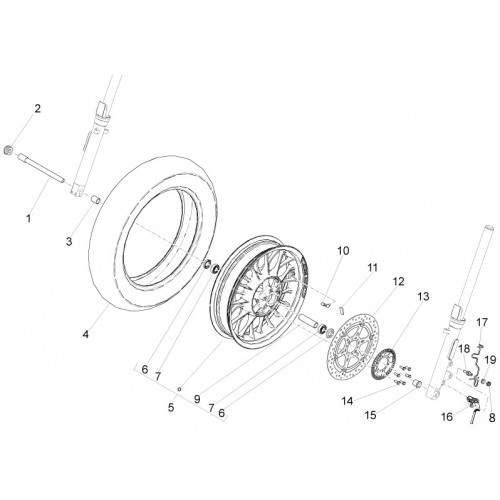 2
1
3
4
10
11
12
13
17
18
19
6
7
5
9
7
6
14
15
16
8